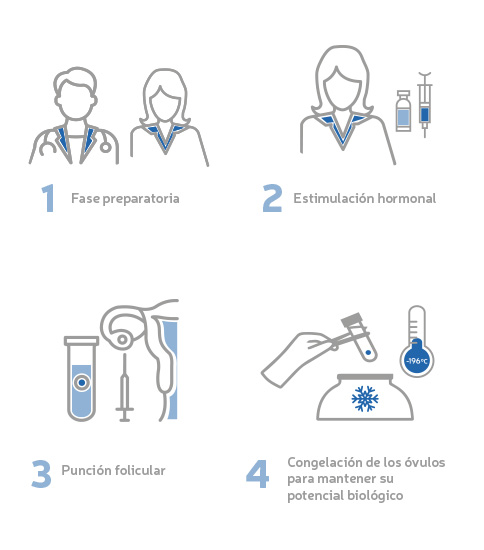 1 Fase preparatoria

2 Estimulación hormonal

3 Punción folicular

-196ºC

4 Congelación de los óvulos para mantener su potencial biológico